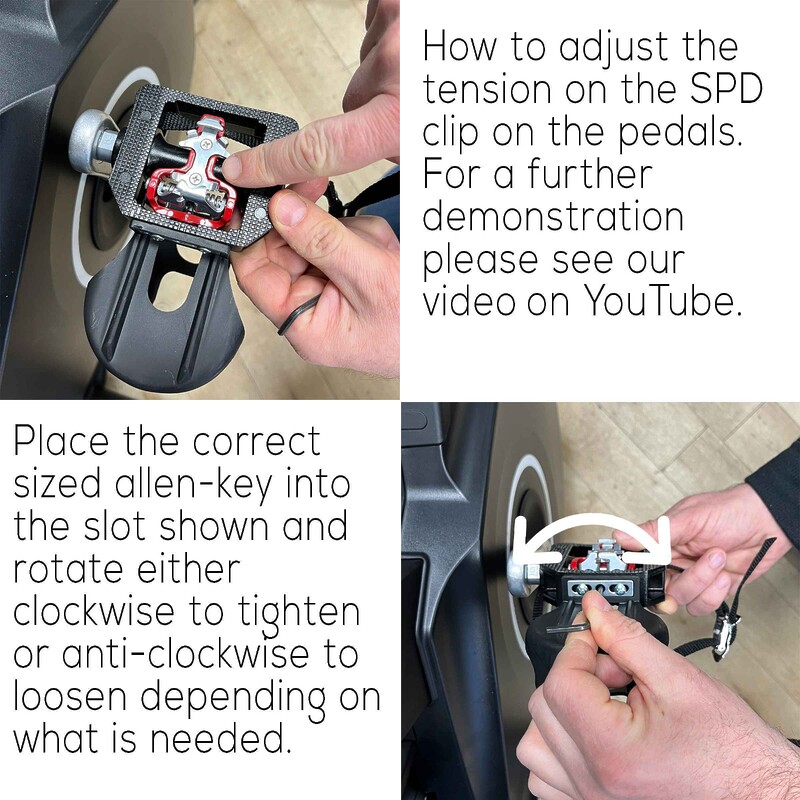 How to adjust the tension on the SPD clip on the pedals. For a further demonstration please see our video on YouTube.

Place the correct sized allen-key into the slot shown and rotate either clockwise to tighten or anti-clockwise to loosen depending on what is needed.